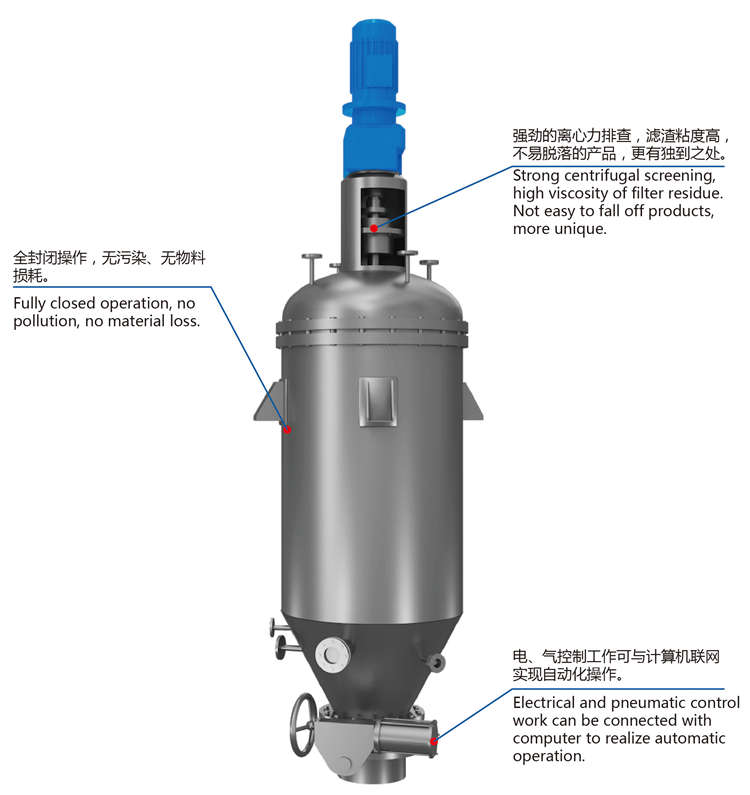 强劲的离心力排查，滤渣粘度高，不易脱落的产品，更有独到之处。

Strong centrifugal screening, high viscosity of filter residue. Not easy to fall off products, more unique.

全封闭操作，无污染、无物料损耗。

Fully closed operation, no pollution, no material loss.

电、气控制工作可与计算机联网实现自动化操作。

Electrical and pneumatic control work can be connected with computer to realize automatic operation.